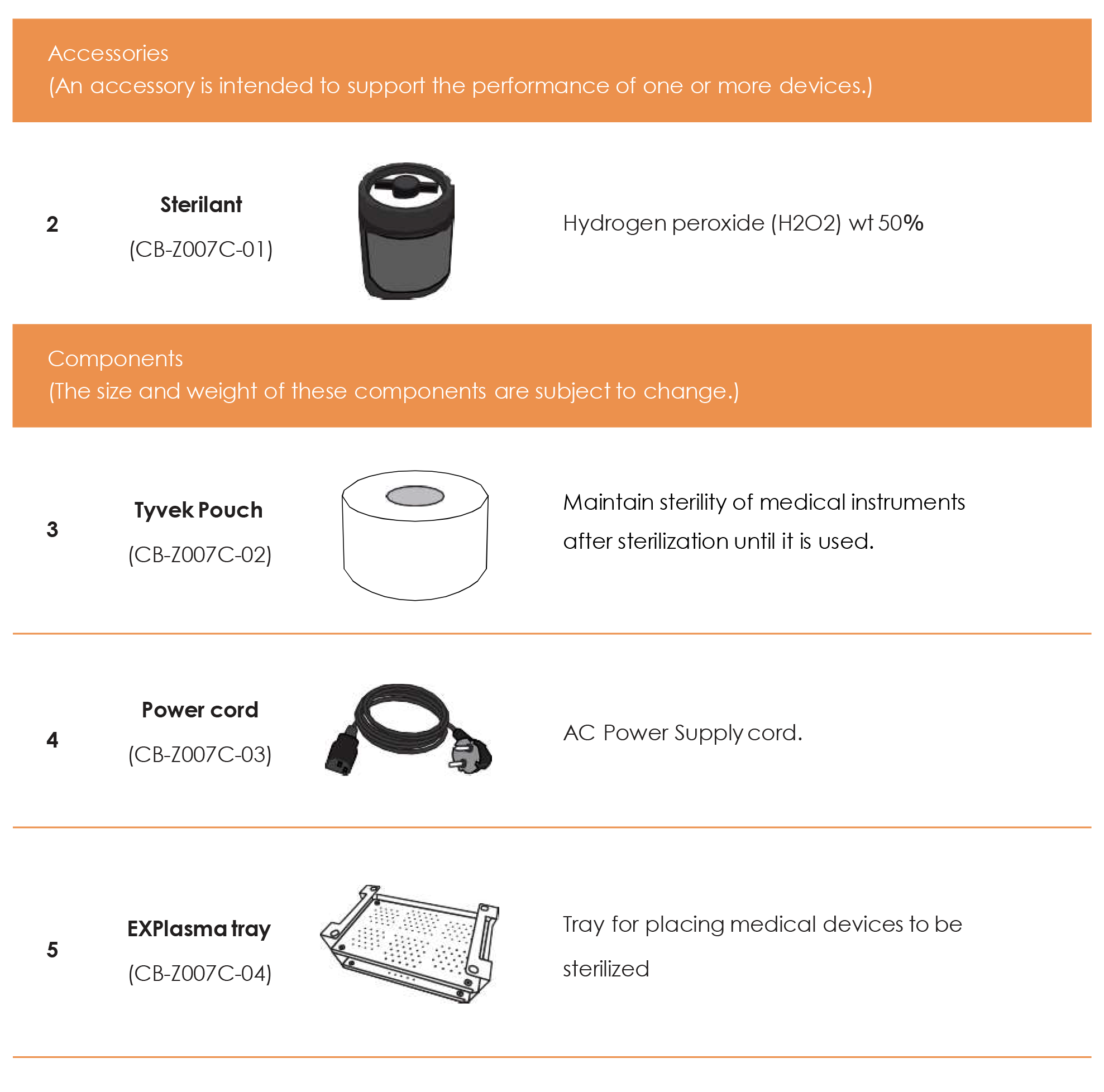 Accessories
(An accessory is intended to support the performance of one or more devices.)

2

Sterilant
(CB-Z007C-01)

Hydrogen peroxide (H2O2) wt 50%

Components
(The size and weight of these components are subject to change.)

3

Tyvek Pouch
(CB-Z007C-02)

Maintain sterility of medical instruments after sterilization until it is used.

4

Power cord
(CB-Z007C-03)

AC Power Supply cord.

5

EXPlasma tray
(CB-Z007C-04)

Tray for placing medical devices to be sterilized